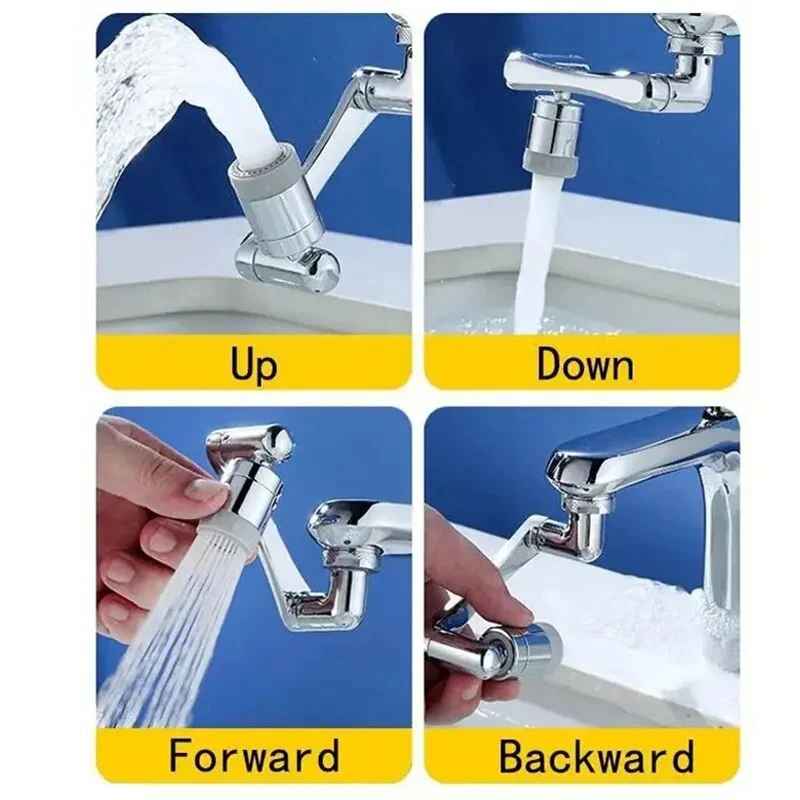 Up

Down

Forward

Backward